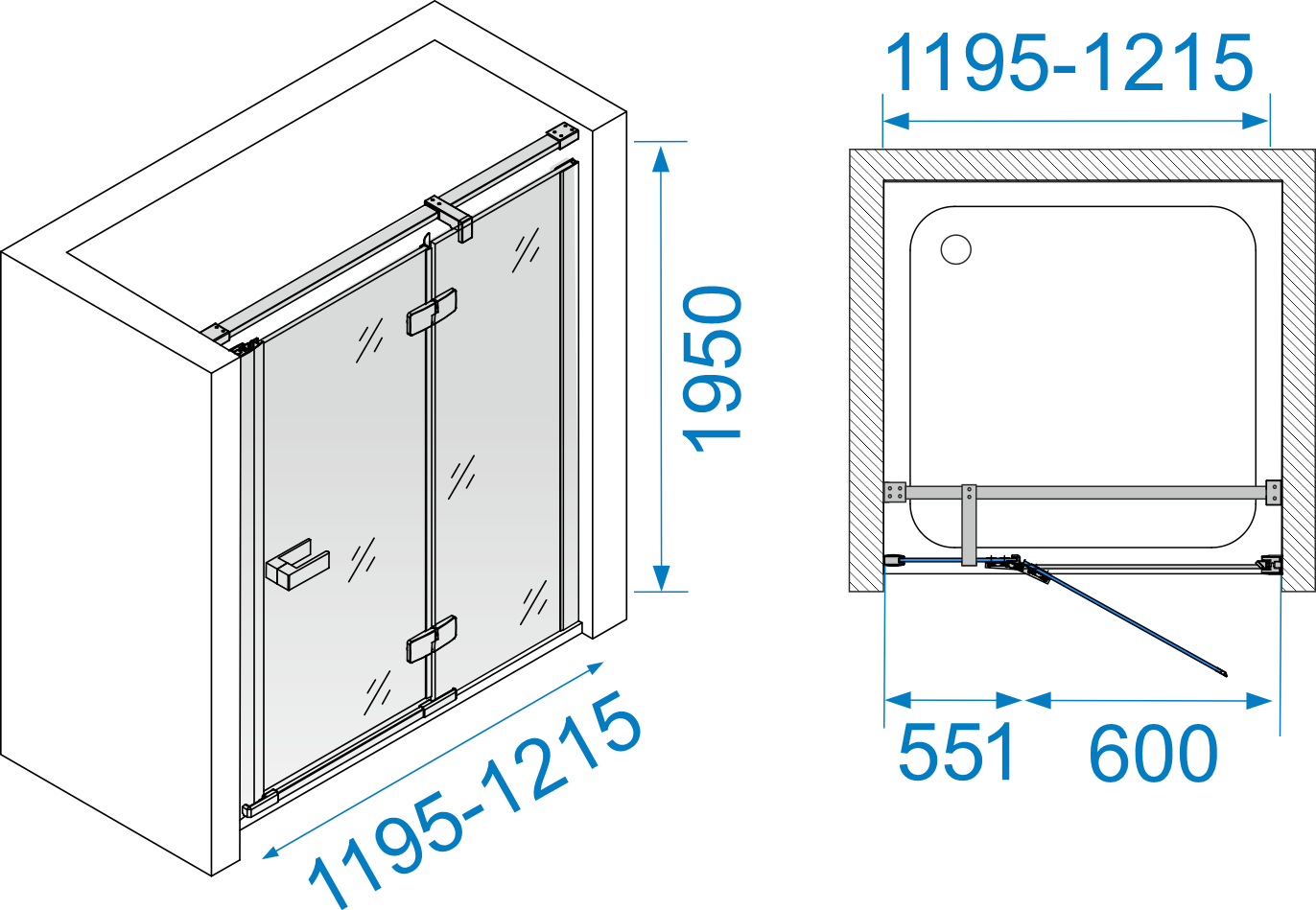 1950
1195-1215
1195-1215
551
600