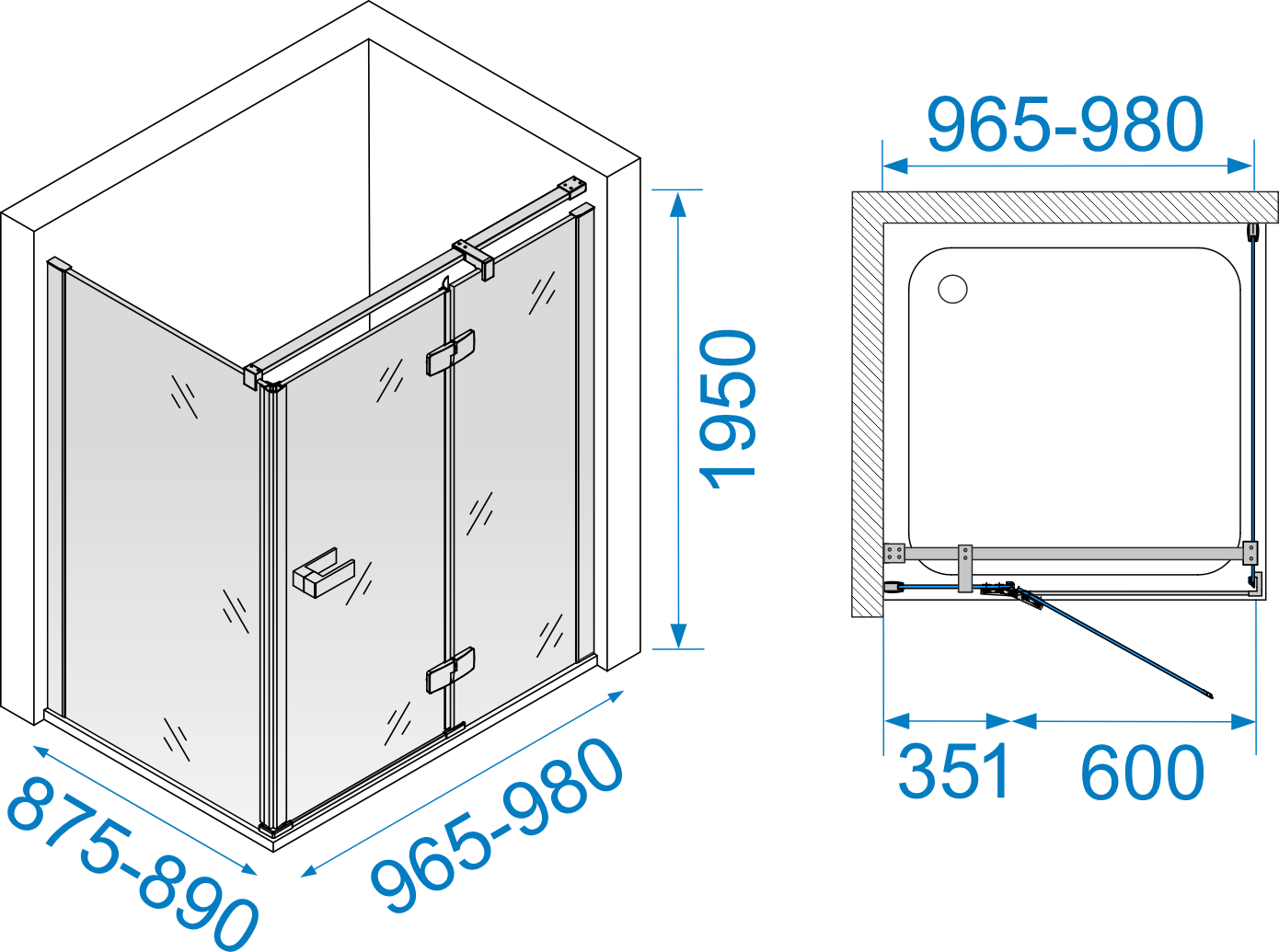 1950

875-890

965-980

965-980

351

600