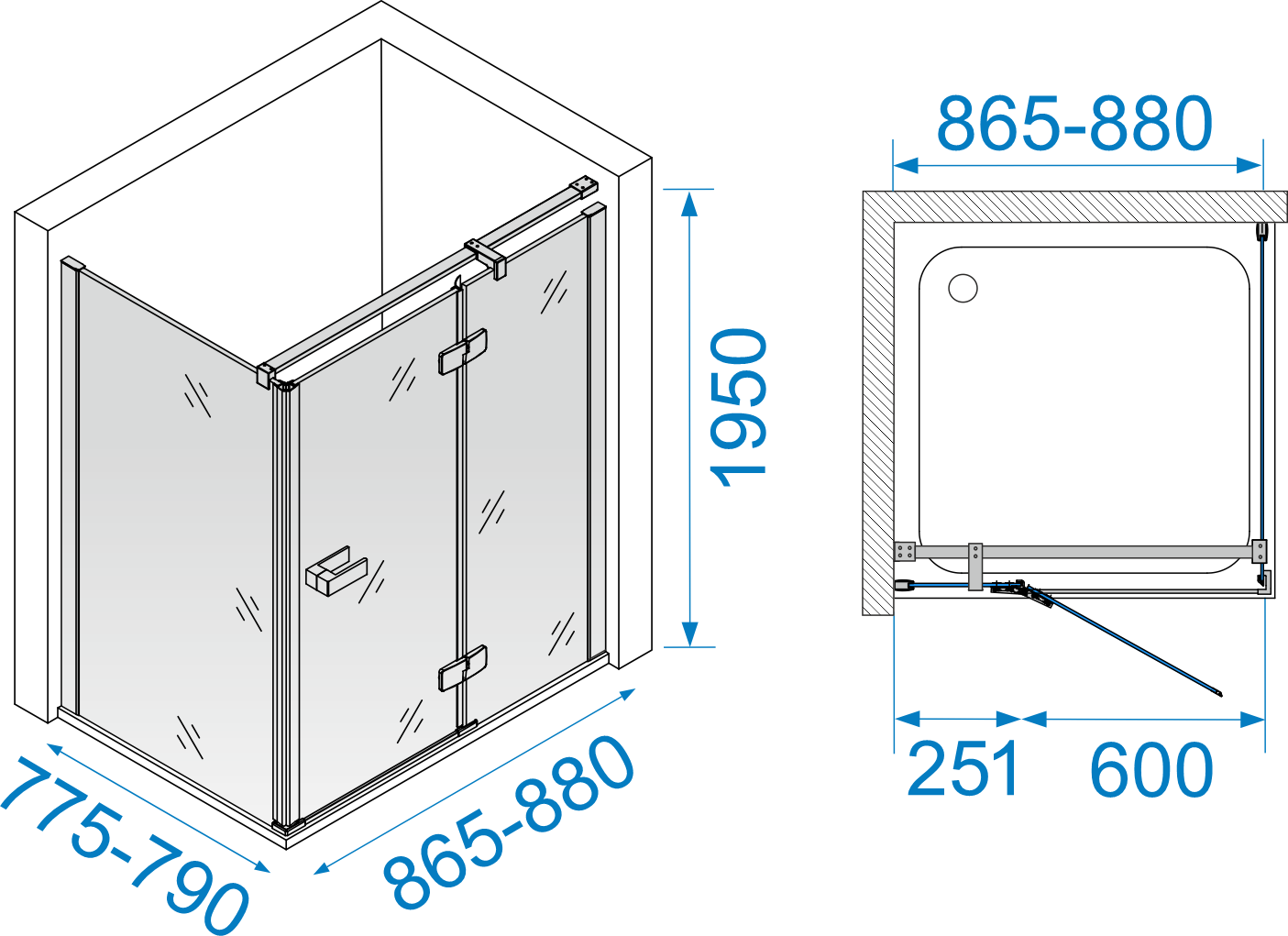 1950
775-790
865-880
865-880
251
600